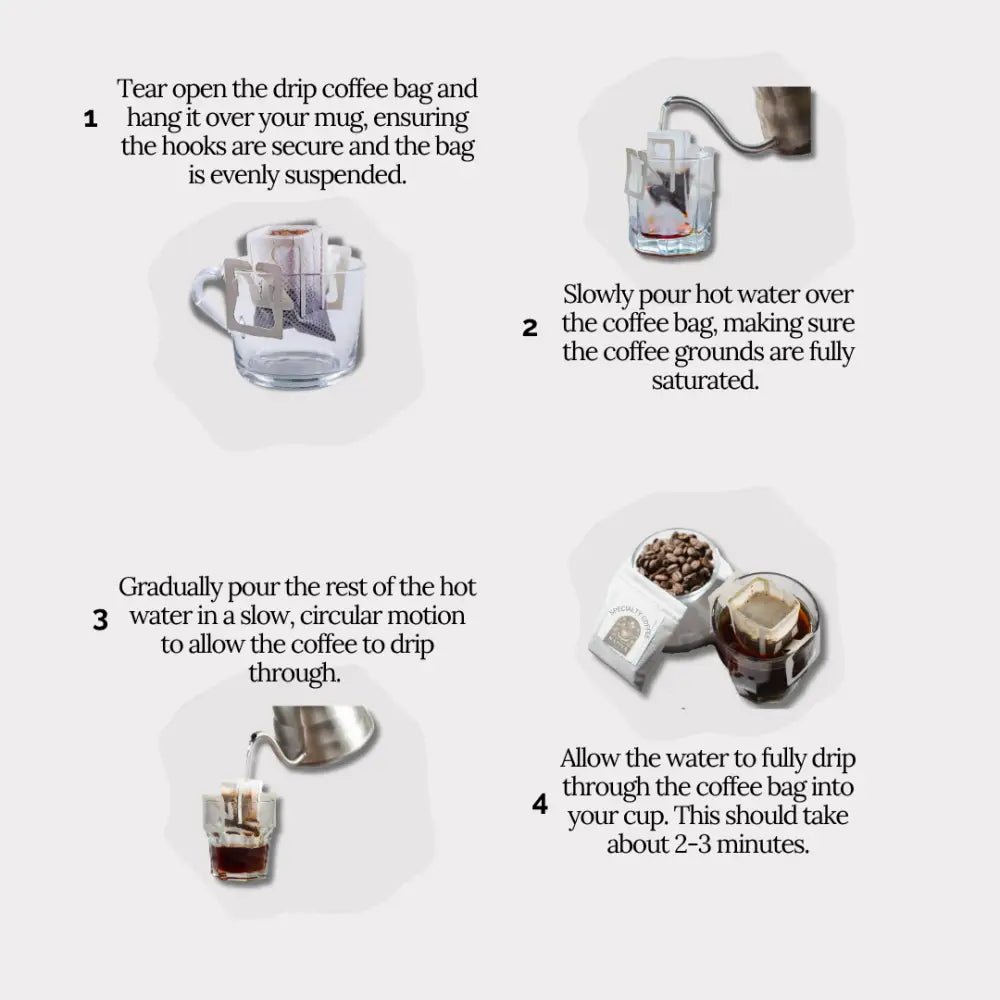 1 Tear open the drip coffee bag and hang it over your mug, ensuring the hooks are secure and the bag is evenly suspended.

2 Slowly pour hot water over the coffee bag, making sure the coffee grounds are fully saturated.

3 Gradually pour the rest of the hot water in a slow, circular motion to allow the coffee to drip through.

SPECIALTY COFFEE

4 Allow the water to fully drip through the coffee bag into your cup. This should take about 2-3 minutes.